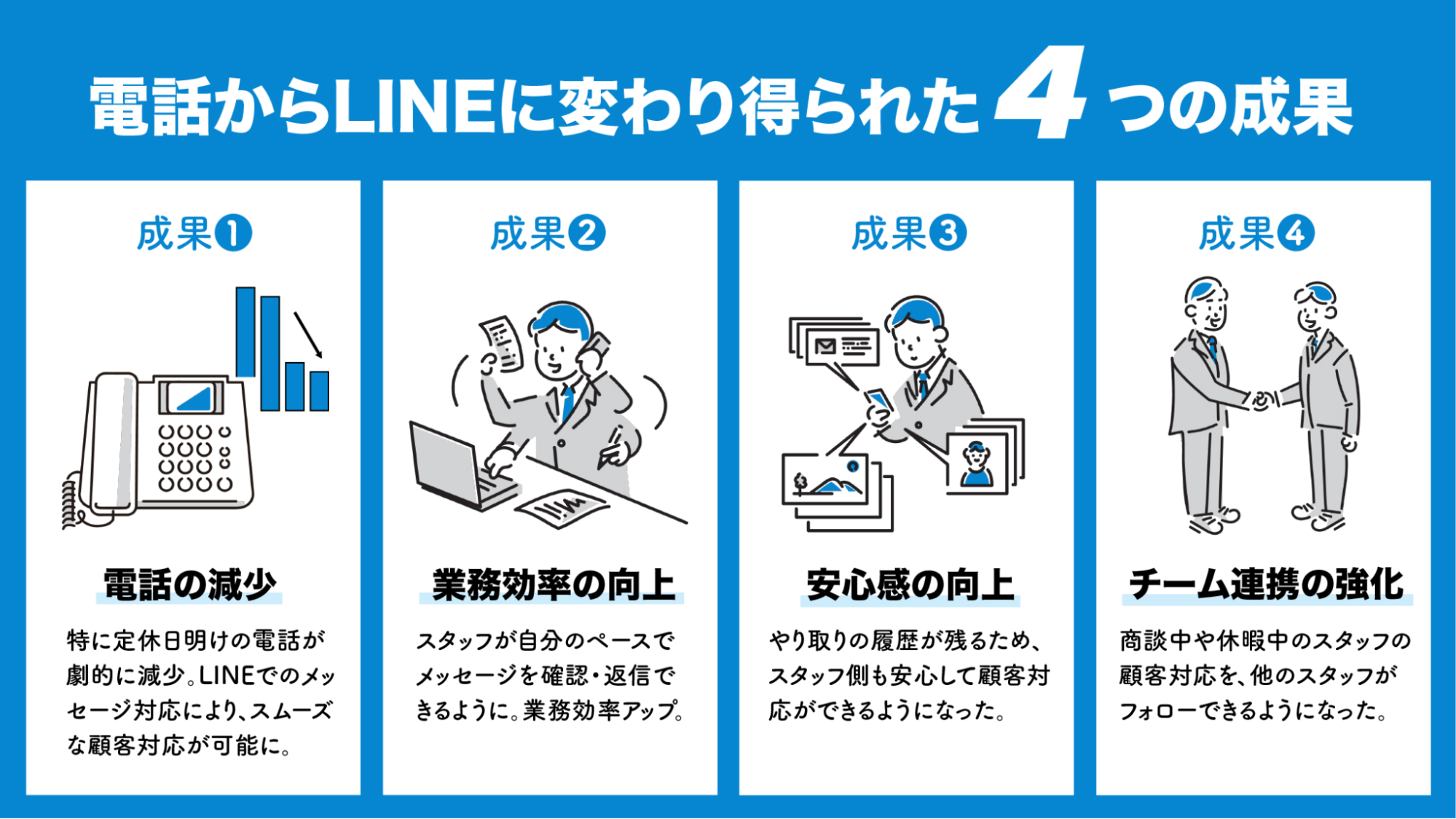 電話からLINEに変わり得られた4つの成果

成果❶

電話の減少

特に定休日明けの電話が劇的に減少。LINEでのメッセージ対応により、スムーズな顧客対応が可能に。

成果❷

業務効率の向上

スタッフが自分のペースでメッセージを確認・返信できるように。業務効率アップ。

成果❸

安心感の向上

やり取りの履歴が残るため、スタッフ側も安心して顧客対応ができるようになった。

成果❹

チーム連携の強化

商談中や休暇中のスタッフの顧客対応を、他のスタッフがフォローできるようになった。